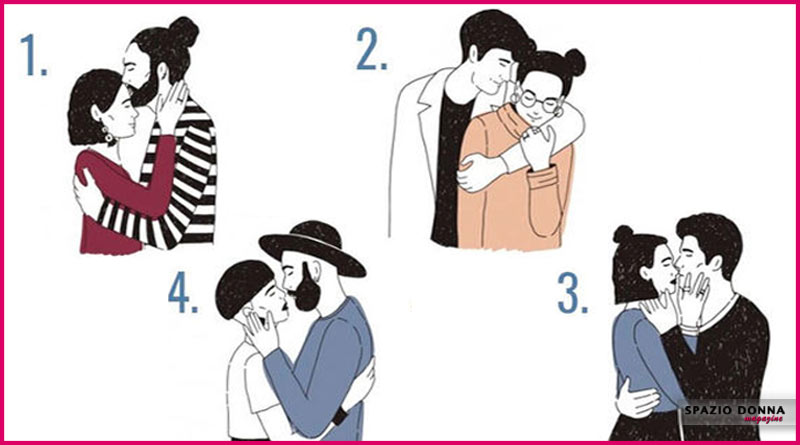 1.

2.

4.

3.

SPAZIO DONNA
magazine